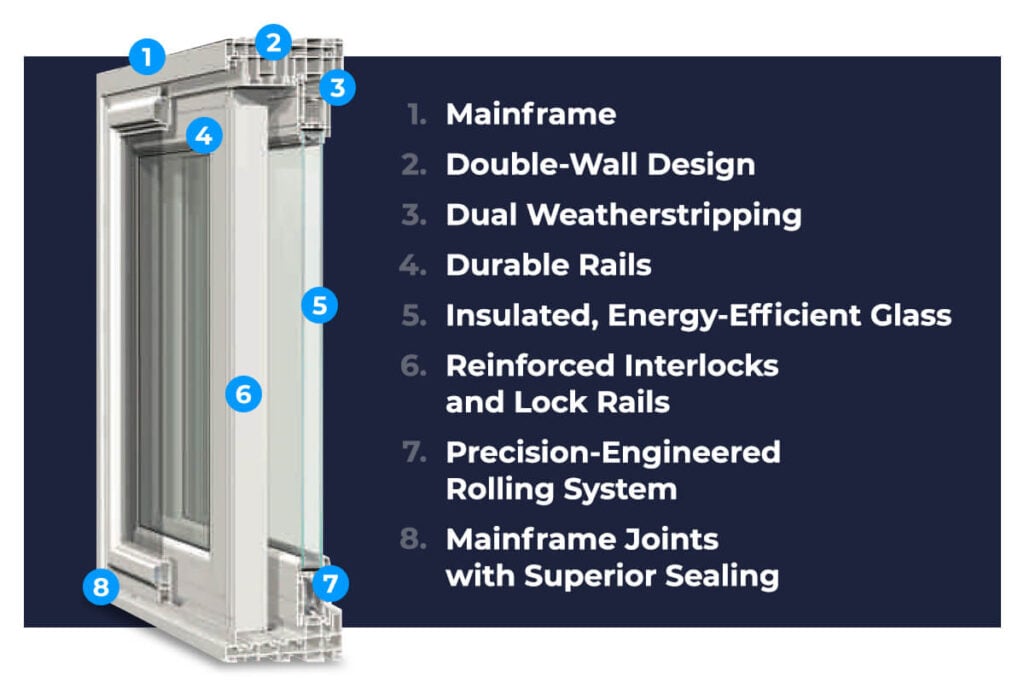 1
2
3
4
5
6
7
8

1. Mainframe
2. Double-Wall Design
3. Dual Weatherstripping
4. Durable Rails
5. Insulated, Energy-Efficient Glass
6. Reinforced Interlocks and Lock Rails
7. Precision-Engineered Rolling System
8. Mainframe Joints with Superior Sealing